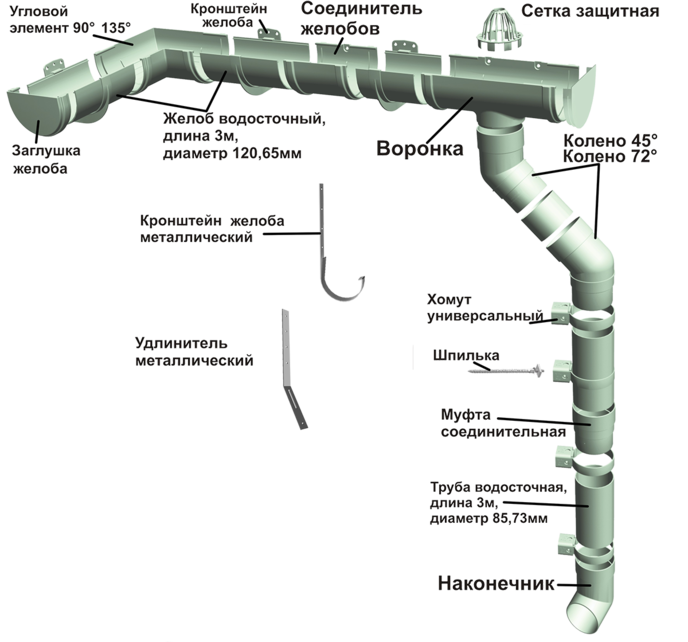 Угловой элемент 90° 135°

Кронштейн желоба

Соединитель желобов

Сетка защитная

Заглушка желоба

Желоб водосточный, длина 3м, диаметр 120,65мм

Воронка

Колено 45°
Колено 72°

Кронштейн желоба металлический

Хомут универсальный

Удлинитель металлический

Шпилька

Муфта соединительная

Труба водосточная, длина 3м, диаметр 85,73мм

Наконечник